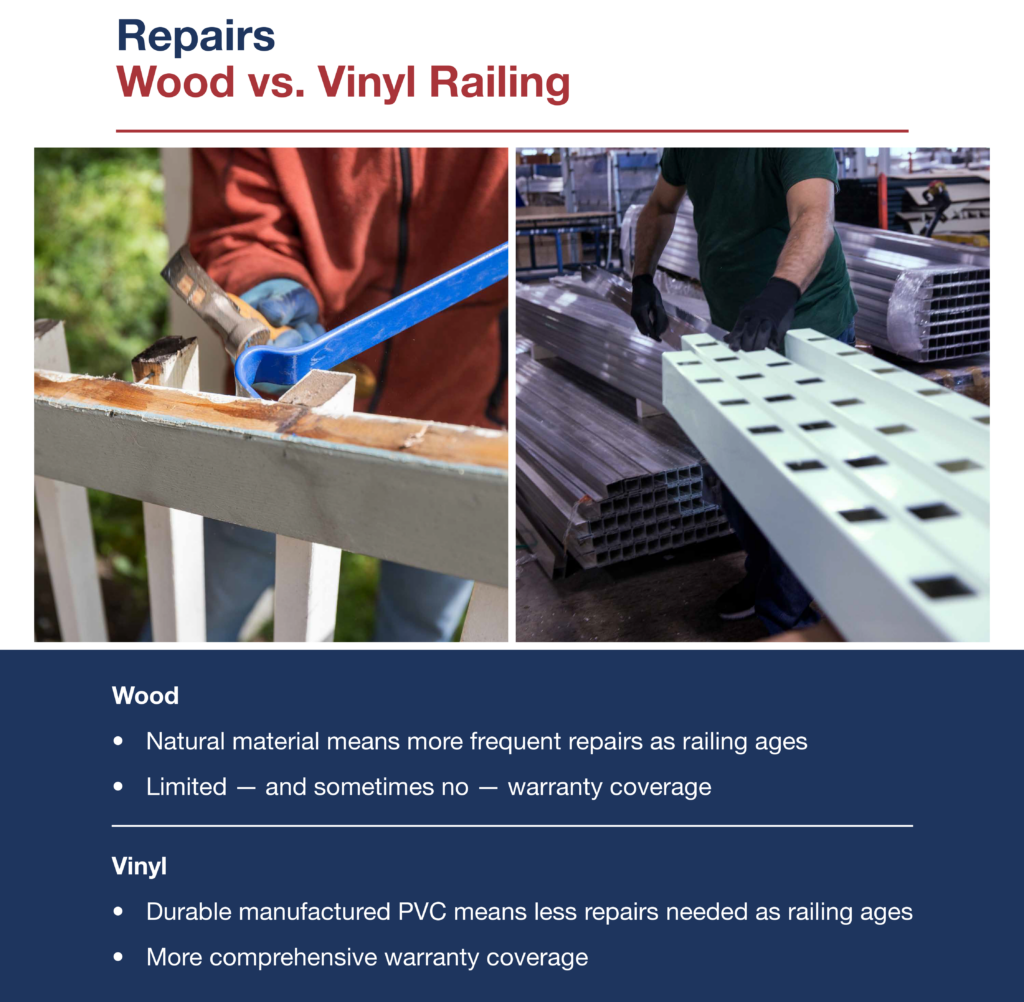 Repairs
Wood vs. Vinyl Railing

Wood

• Natural material means more frequent repairs as railing ages
• Limited — and sometimes no — warranty coverage

Vinyl

• Durable manufactured PVC means less repairs needed as railing ages
• More comprehensive warranty coverage