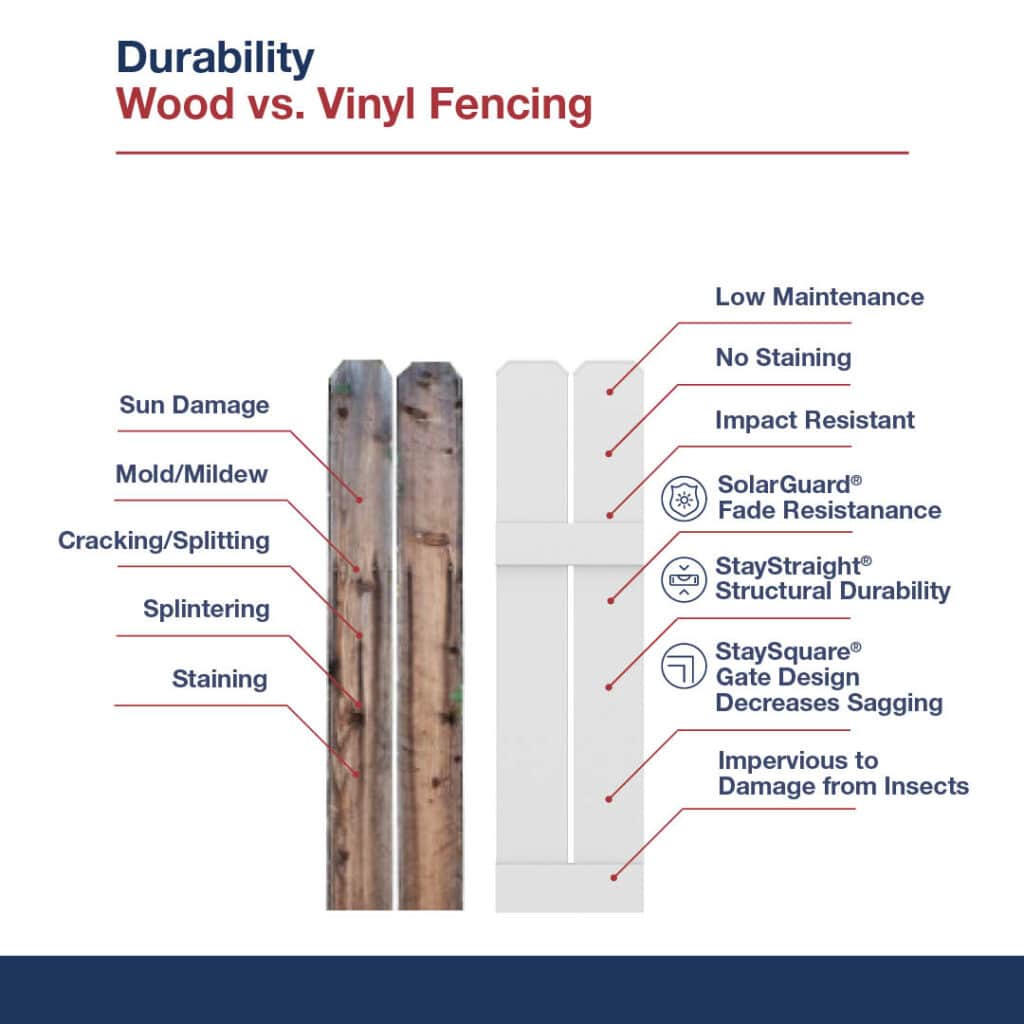 Durability
Wood vs. Vinyl Fencing

Sun Damage

Mold/Mildew

Cracking/Splitting

Splintering

Staining

Low Maintenance

No Staining

Impact Resistant

SolarGuard®
Fade Resistanance

StayStraight®
Structural Durability

StaySquare®
Gate Design
Decreases Sagging

Impervious to
Damage from Insects