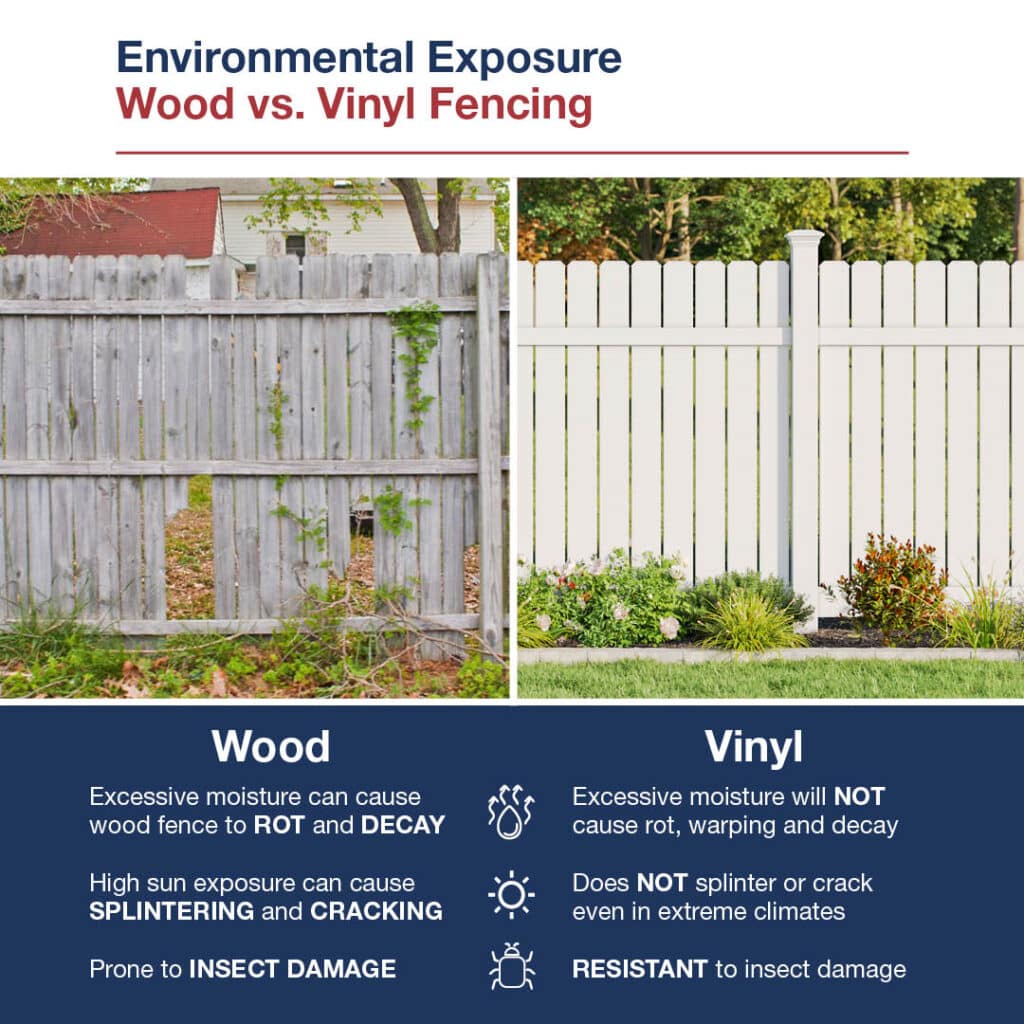 Environmental Exposure
Wood vs. Vinyl Fencing

Wood

Excessive moisture can cause wood fence to ROT and DECAY

High sun exposure can cause SPLINTERING and CRACKING

Prone to INSECT DAMAGE

Vinyl

Excessive moisture will NOT cause rot, warping and decay

Does NOT splinter or crack even in extreme climates

RESISTANT to insect damage